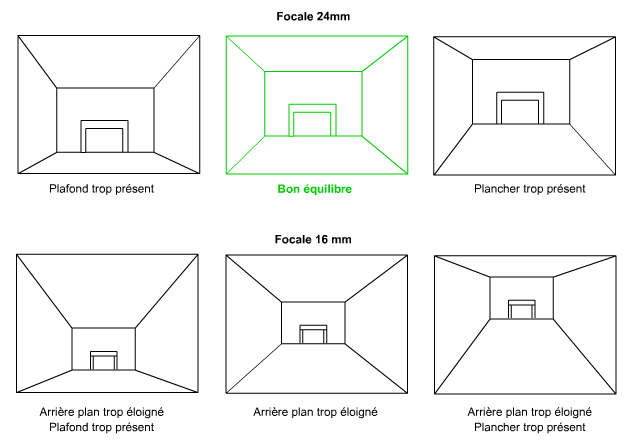 Focale 24mm

Plafond trop présent

Bon équilibre

Plancher trop présent

Focale 16 mm

Arrière plan trop éloigné
Plafond trop présent

Arrière plan trop éloigné

Arrière plan trop éloigné
Plancher trop présent